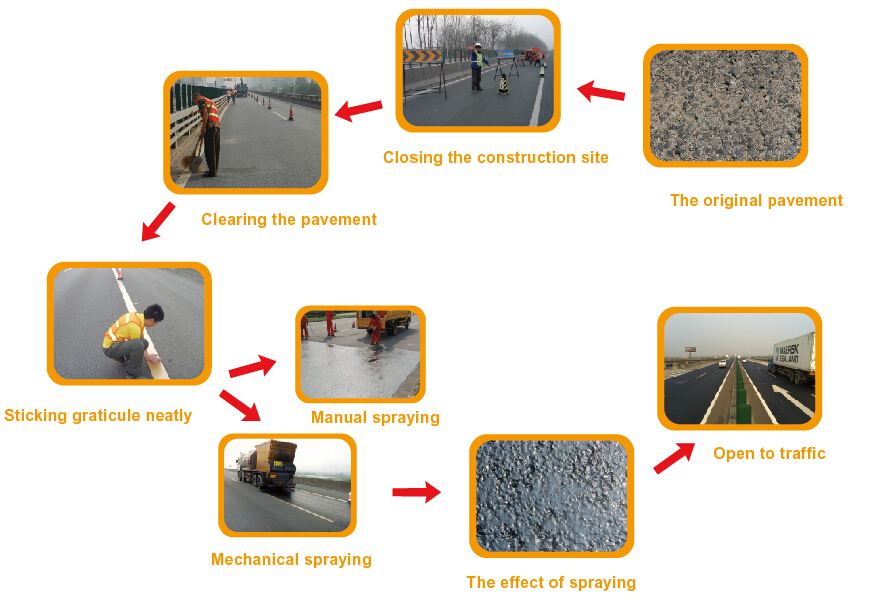 The original pavement

Closing the construction site

Clearing the pavement

Sticking graticule neatly

Manual spraying

Mechanical spraying

The effect of spraying

MAERSK SEALAND

Open to traffic