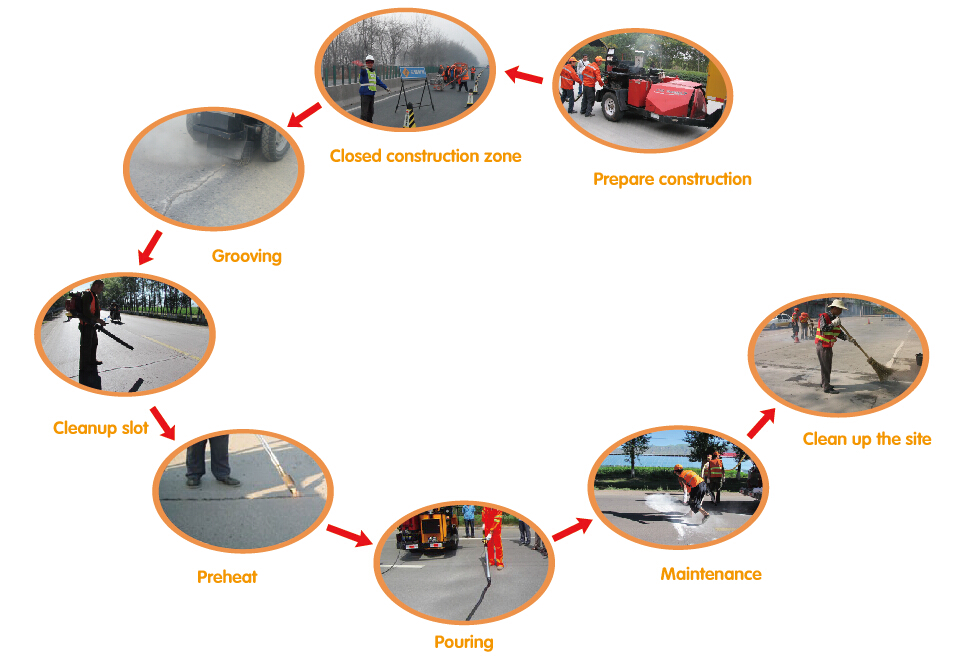 Prepare construction

Closed construction zone

Grooving

Cleanup slot

Preheat

Pouring

Maintenance

Clean up the site